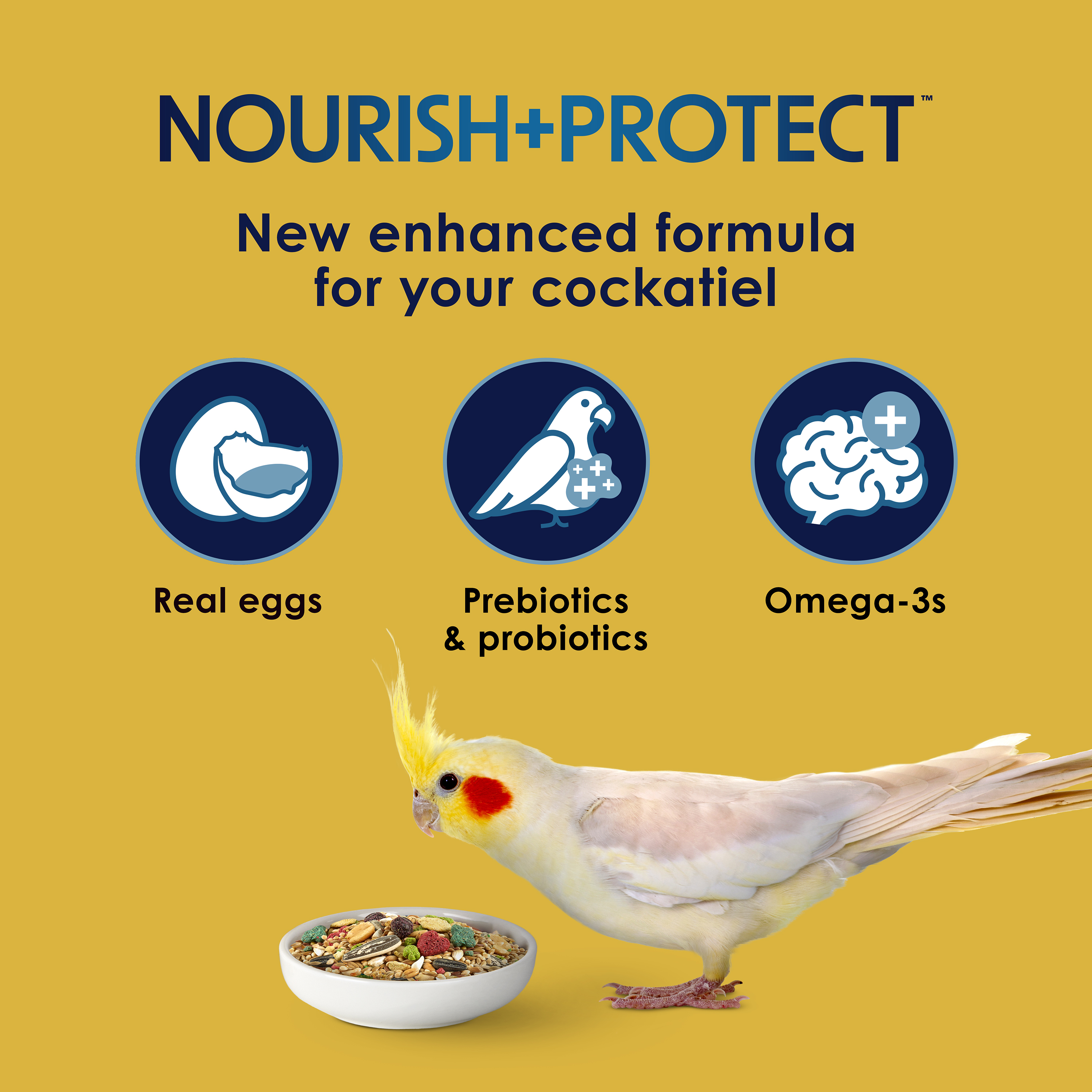 NOURISH+PROTECT™

New enhanced formula for your cockatiel

Real eggs

Prebiotics & probiotics

Omega-3s