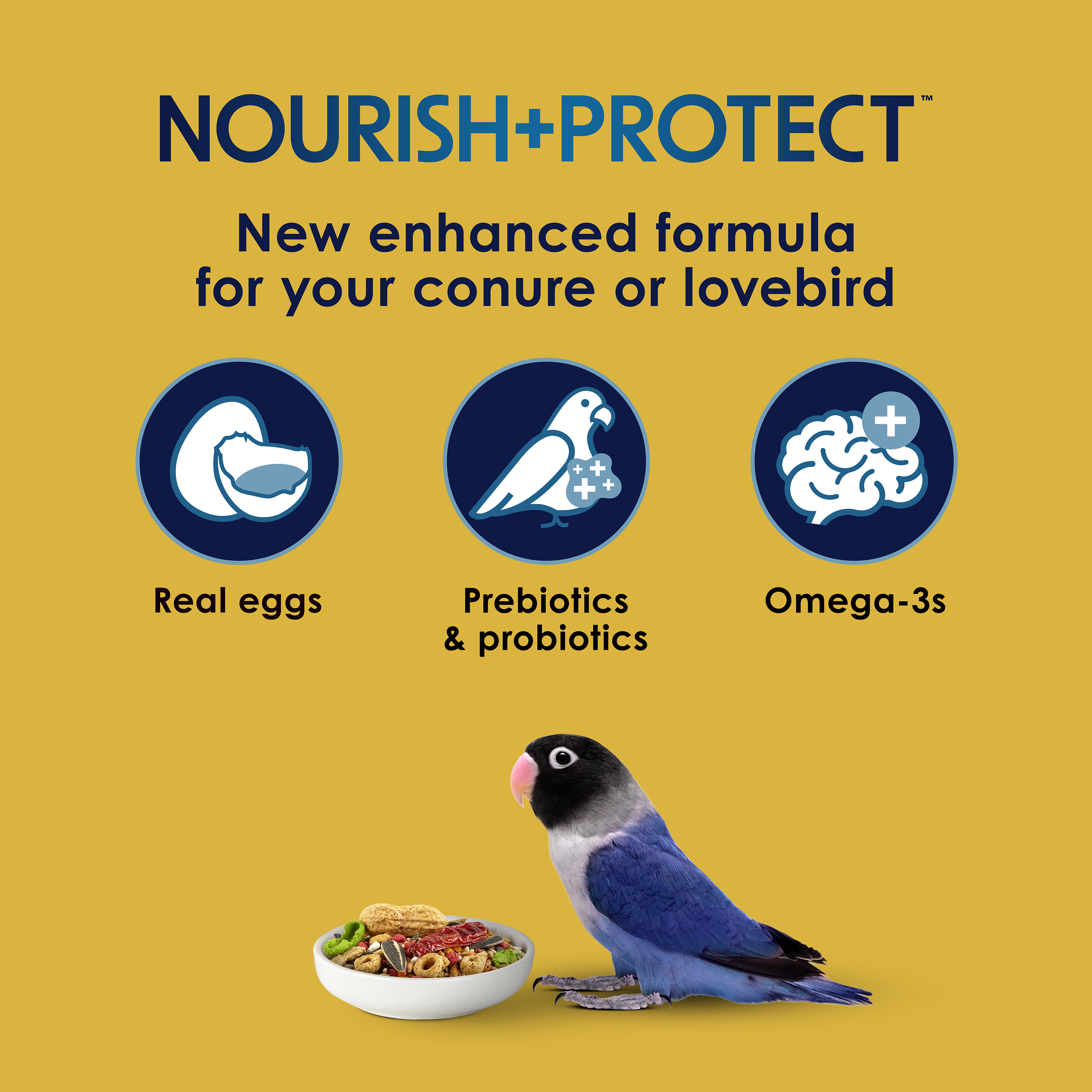 NOURISH+PROTECT™

New enhanced formula for your conure or lovebird

Real eggs

Prebiotics & probiotics

Omega-3s