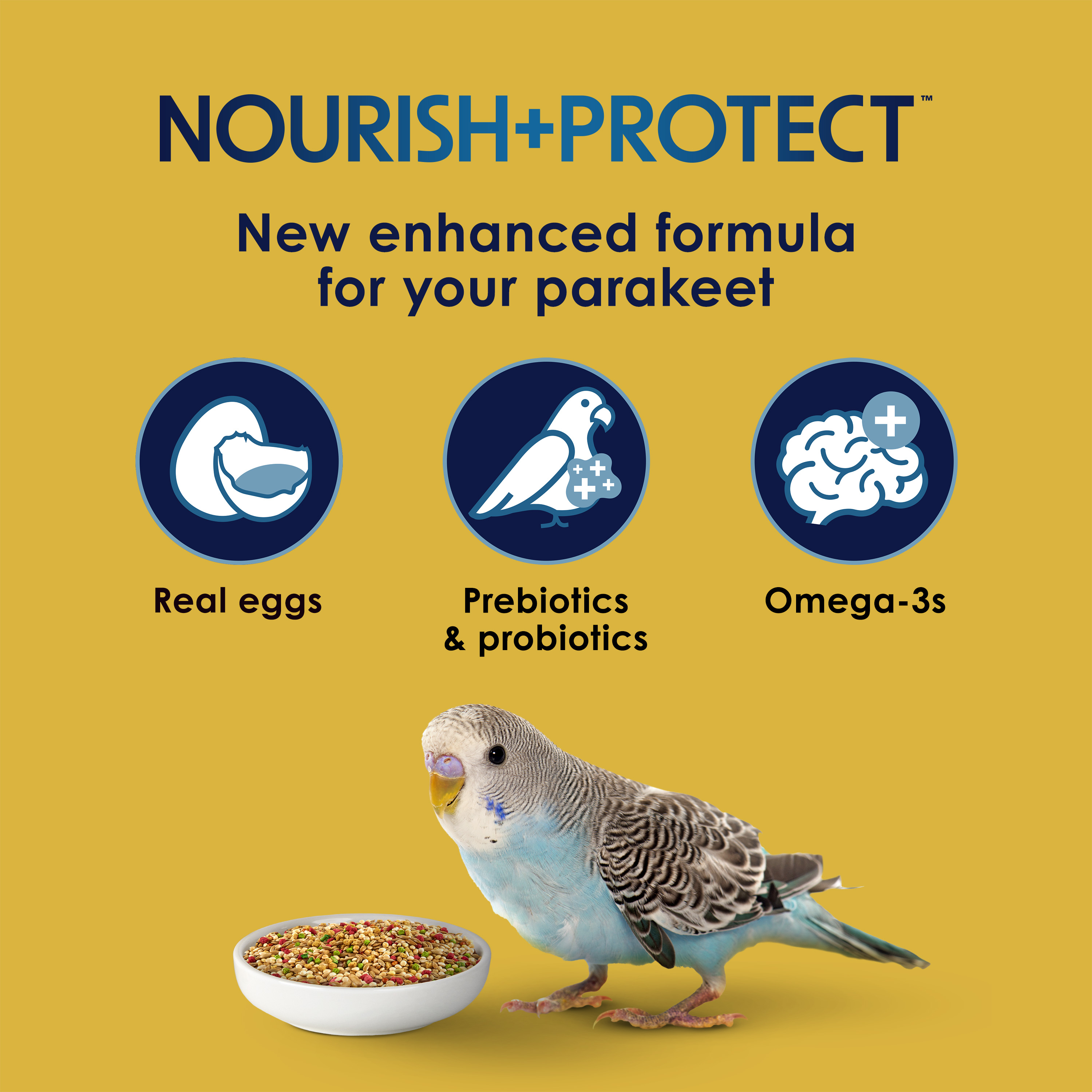 NOURISH+PROTECT™

New enhanced formula for your parakeet

Real eggs

Prebiotics & probiotics

Omega-3s