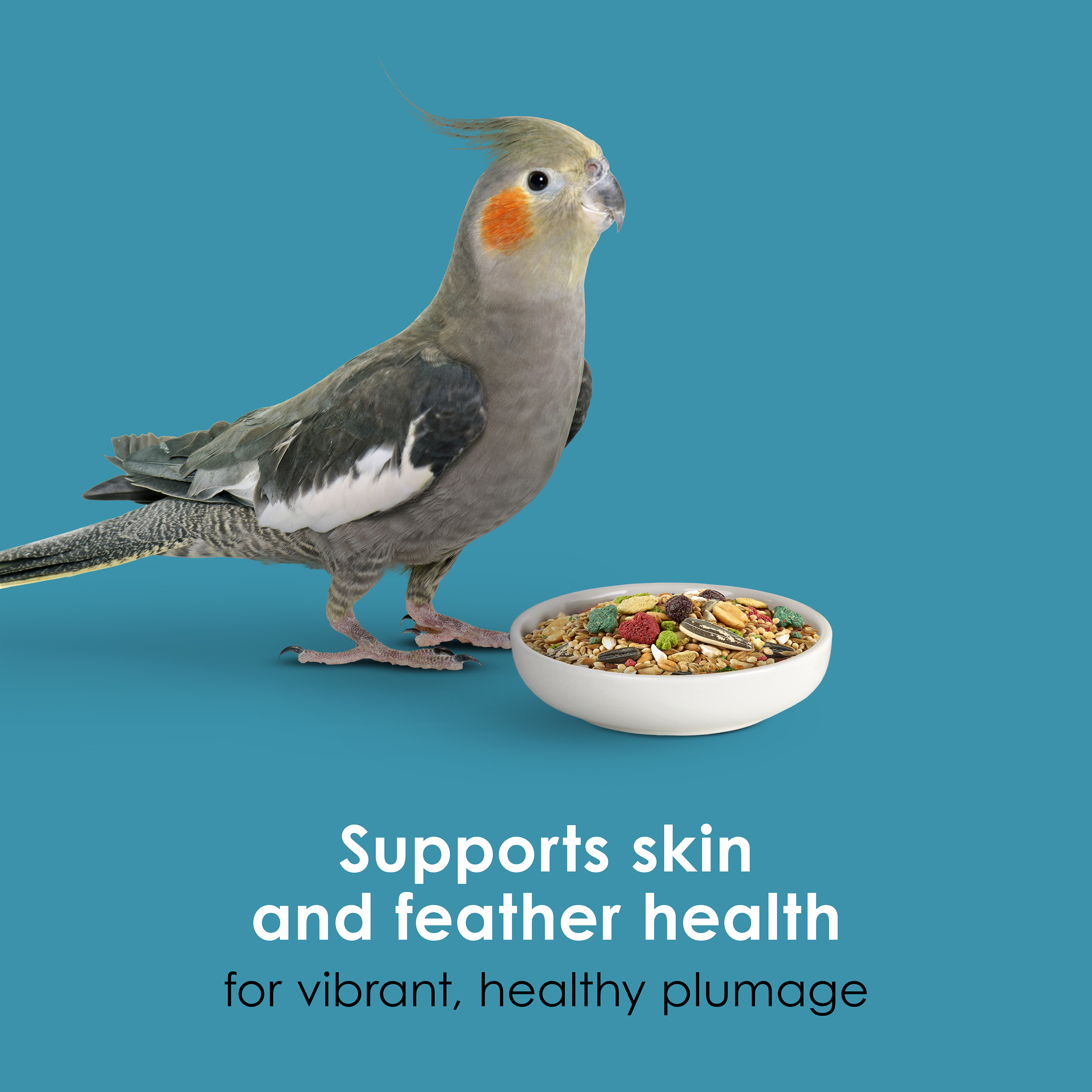 Supports skin and feather health

for vibrant, healthy plumage