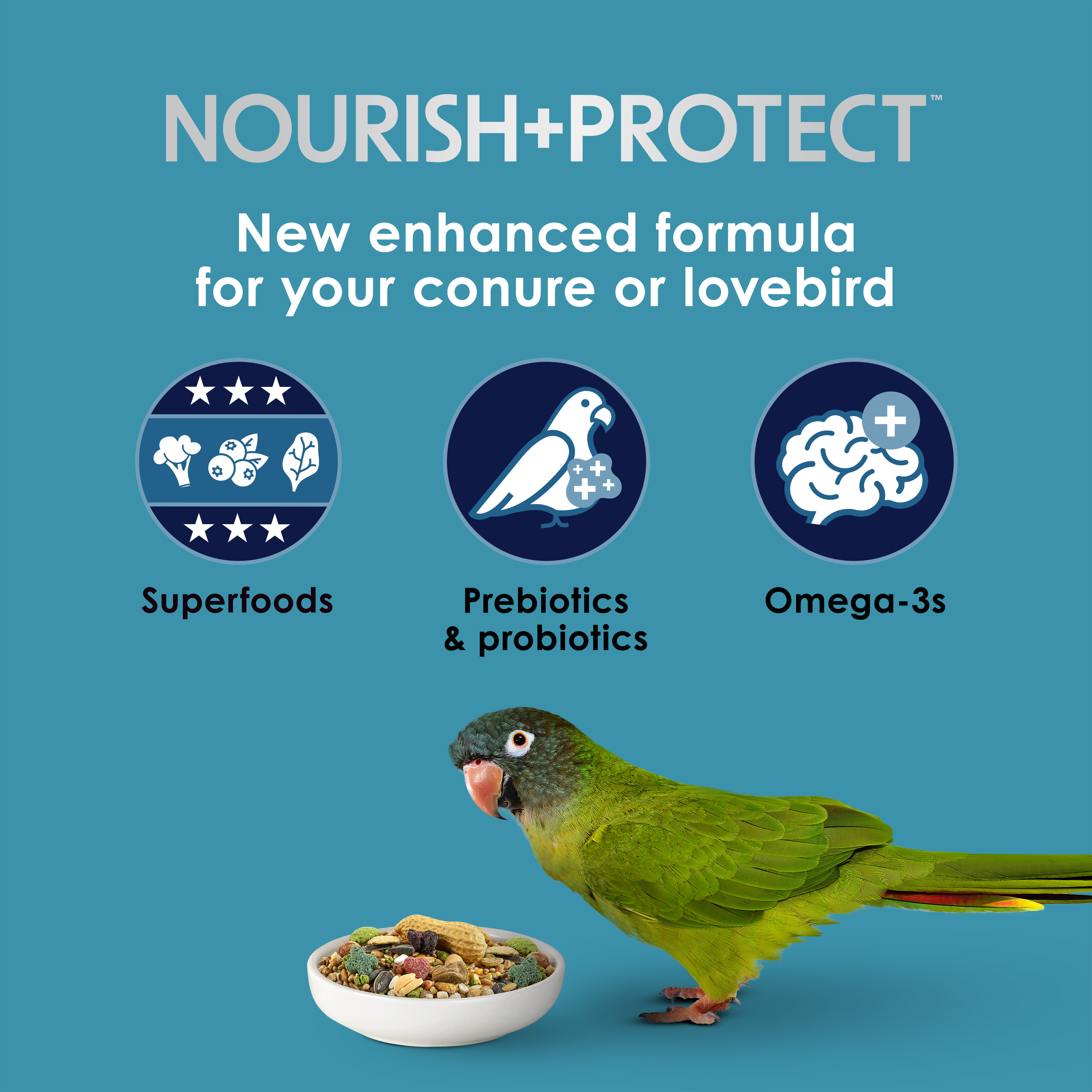 NOURISH+PROTECT™

New enhanced formula for your conure or lovebird

Superfoods

Prebiotics & probiotics

Omega-3s