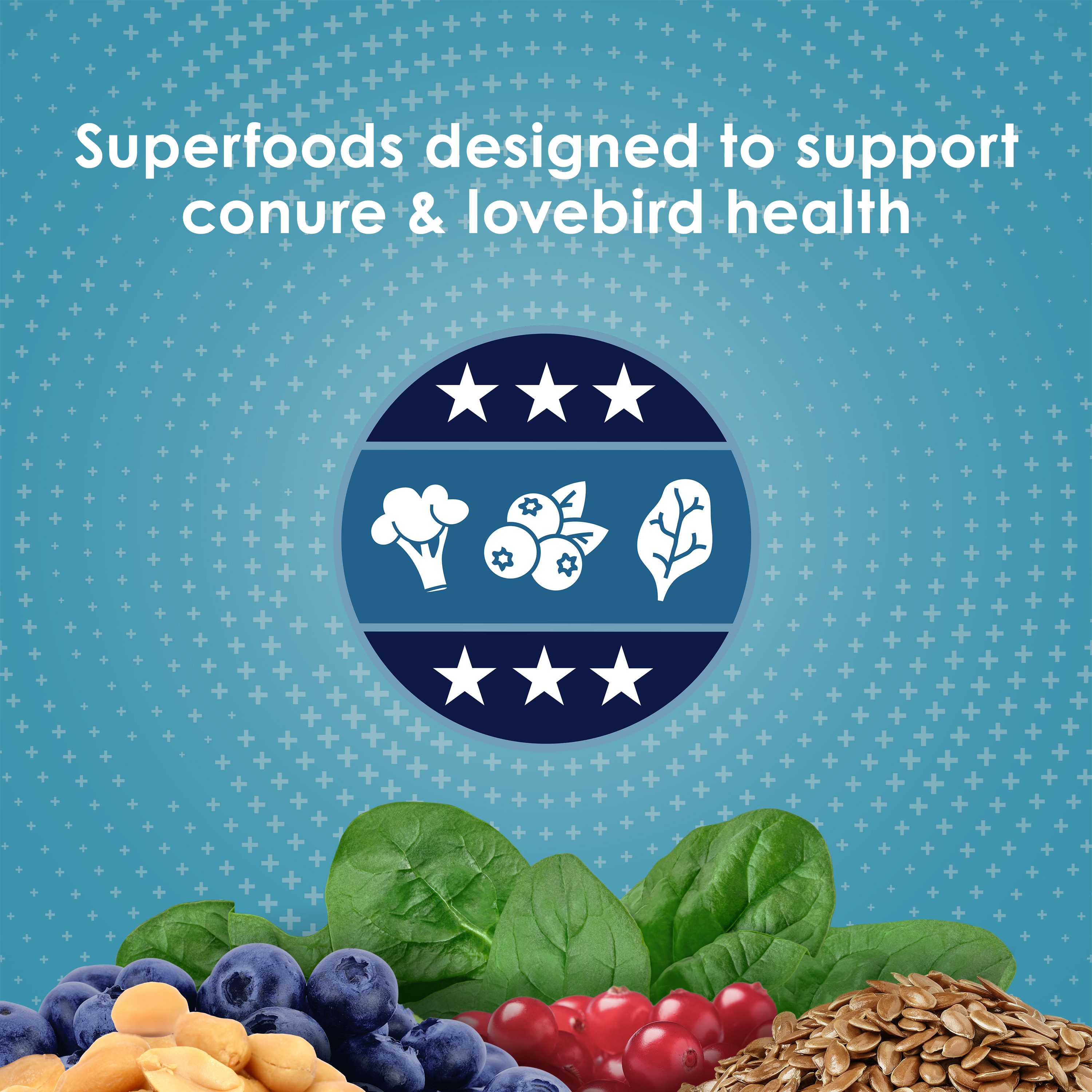 Superfoods designed to support conure & lovebird health