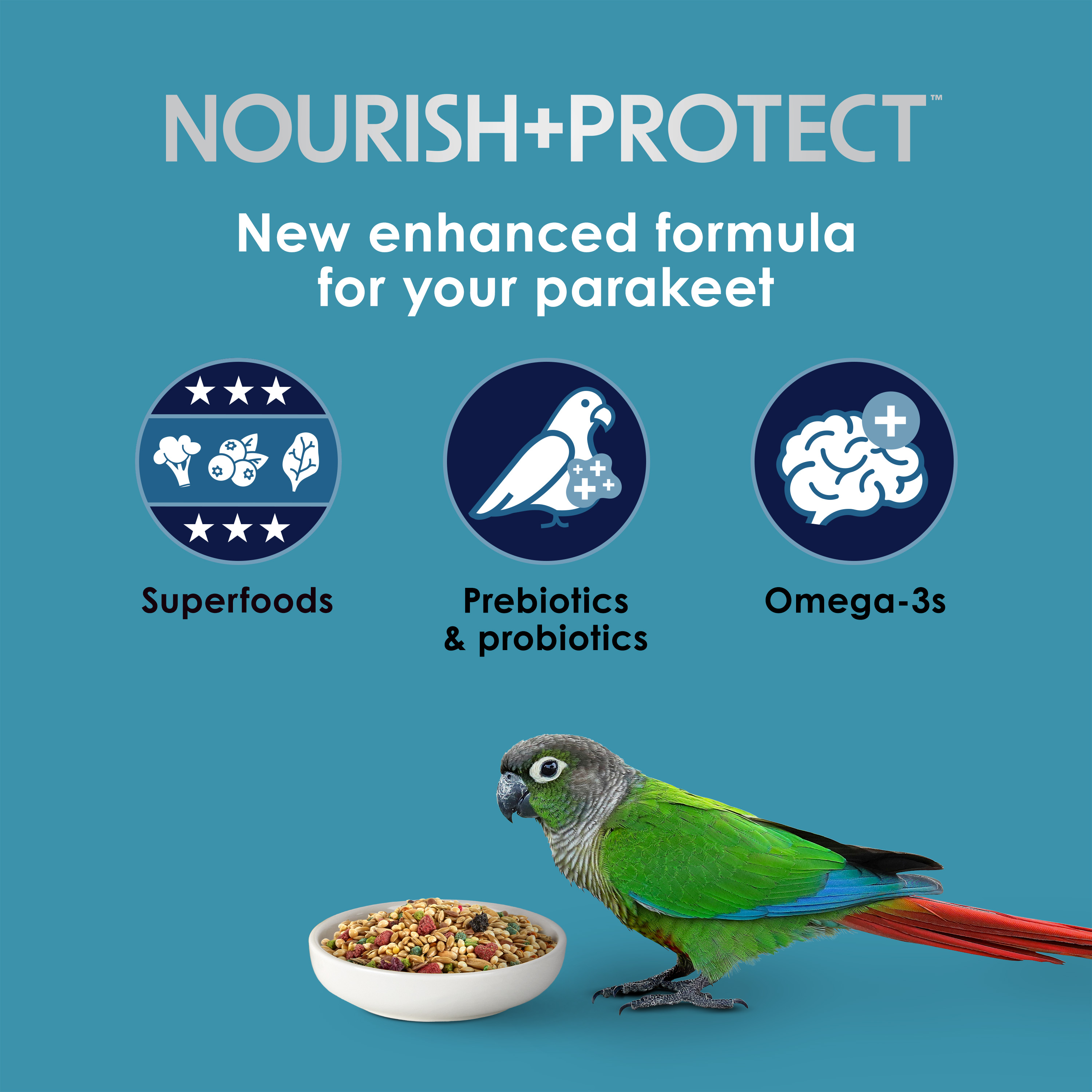 NOURISH+PROTECT™

New enhanced formula for your parakeet

Superfoods

Prebiotics & probiotics

Omega-3s