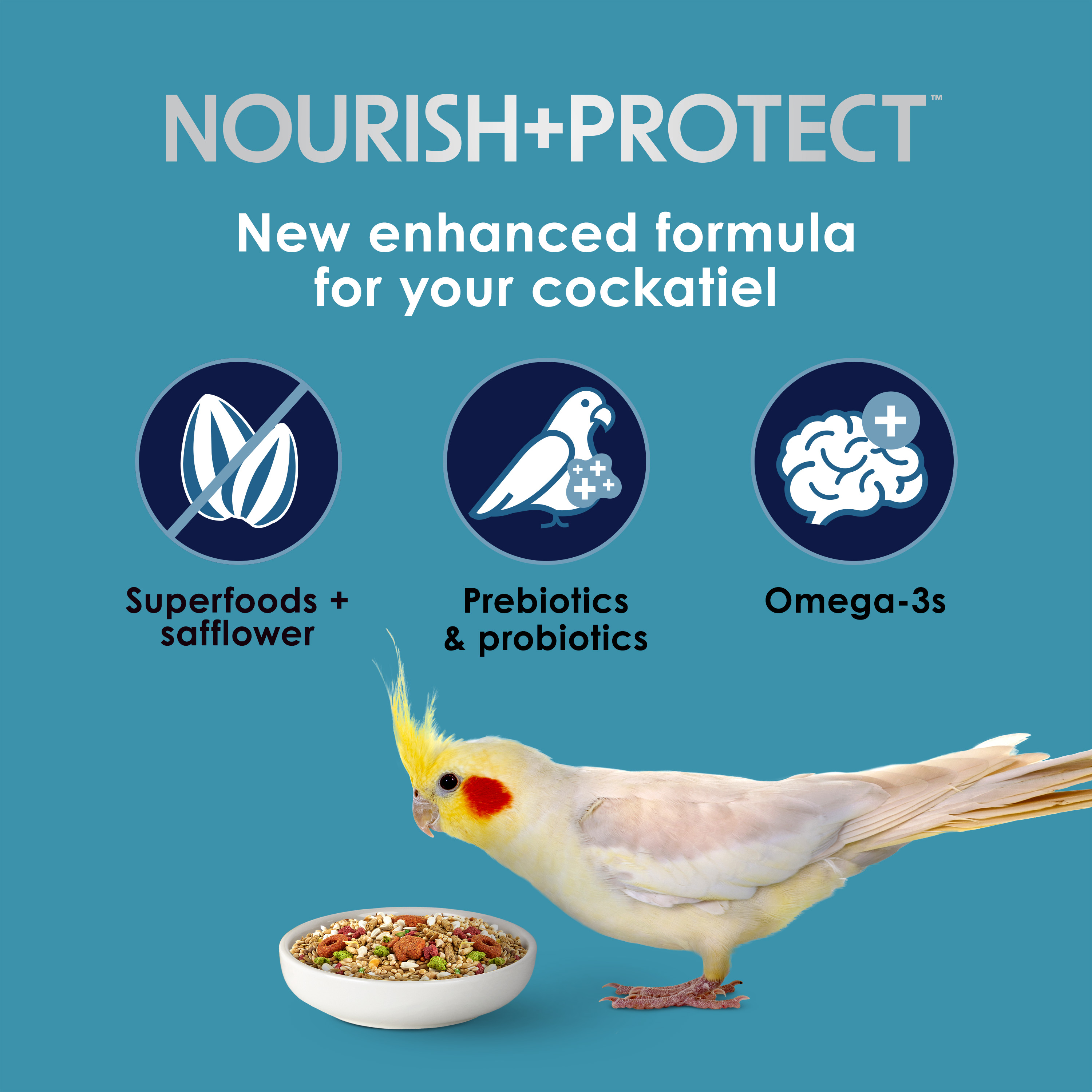 NOURISH+PROTECT™

New enhanced formula for your cockatiel

Superfoods + safflower

Prebiotics & probiotics

Omega-3s