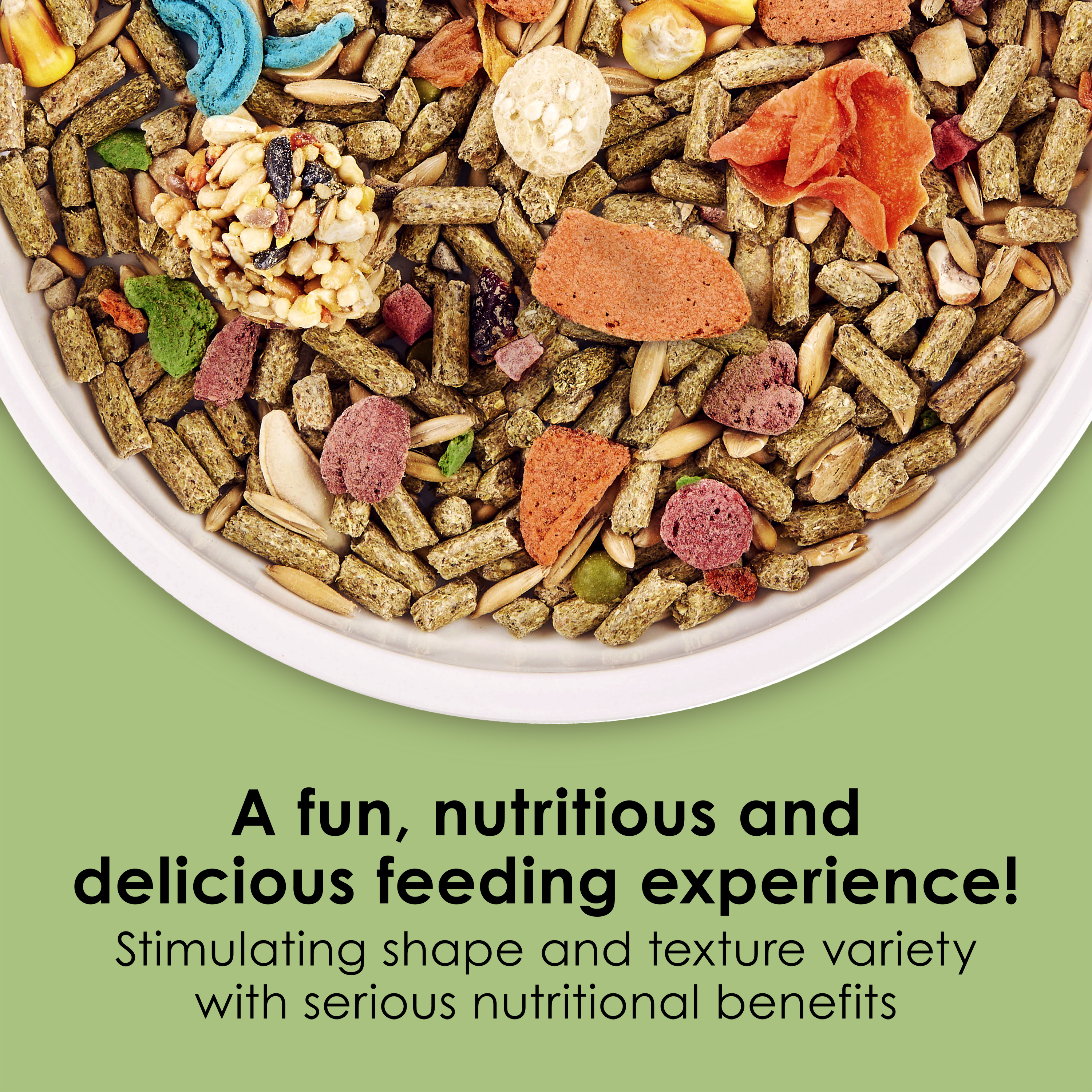 A fun, nutritious and delicious feeding experience!

Stimulating shape and texture variety with serious nutritional benefits