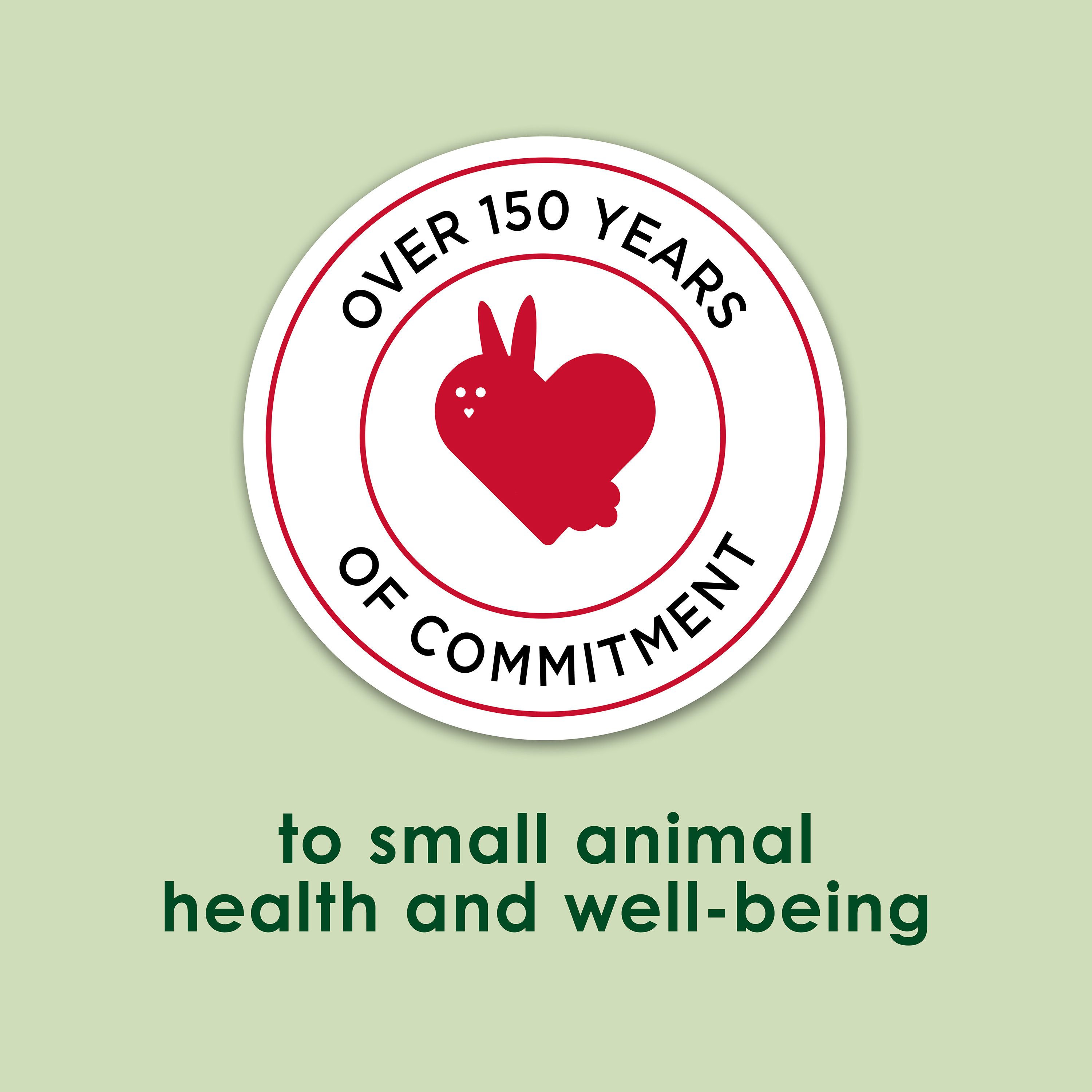 OVER 150 YEARS
OF COMMITMENT

to small animal
health and well-being