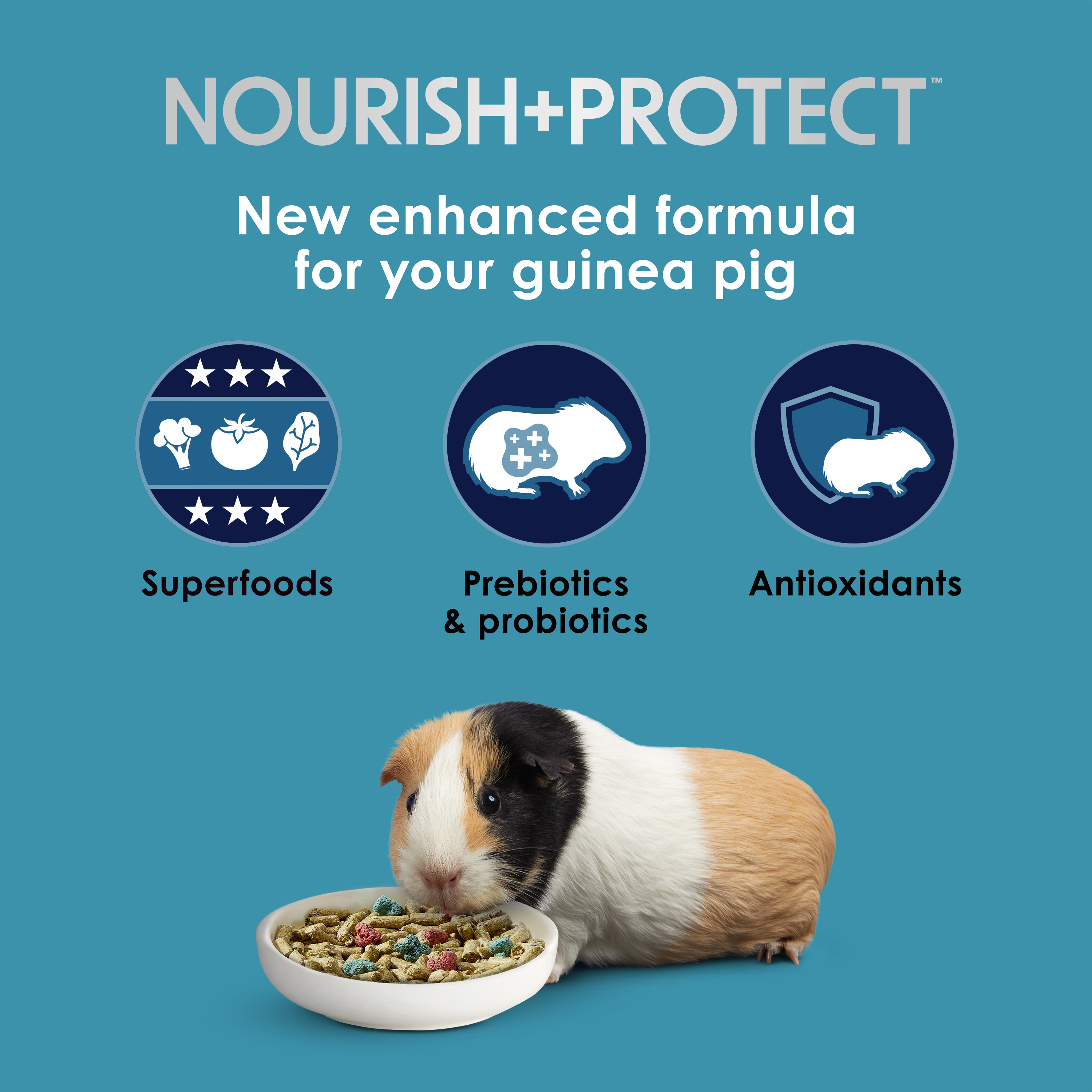 NOURISH+PROTECT™

New enhanced formula for your guinea pig

Superfoods

Prebiotics & probiotics

Antioxidants