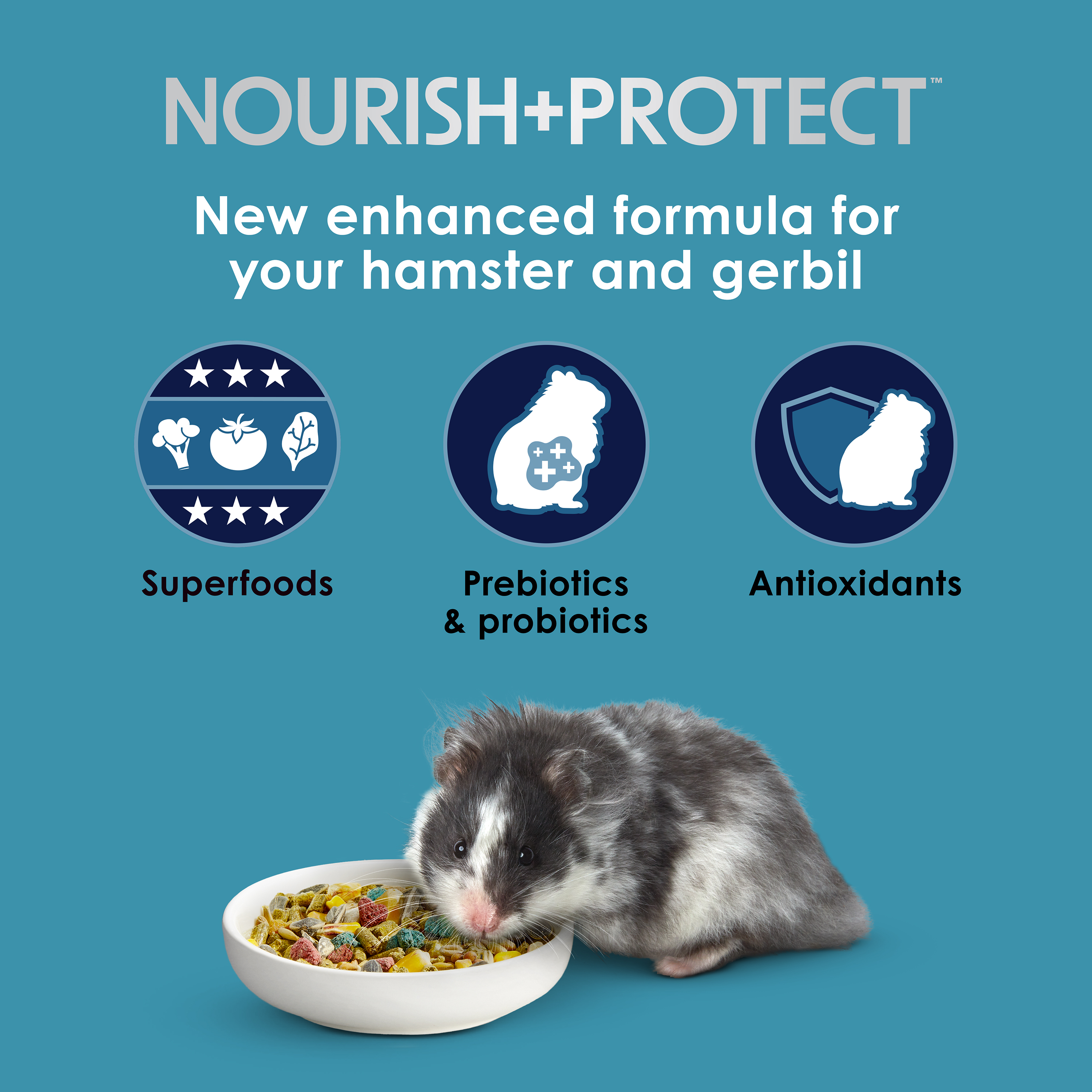 NOURISH+PROTECT™

New enhanced formula for your hamster and gerbil

Superfoods

Prebiotics & probiotics

Antioxidants