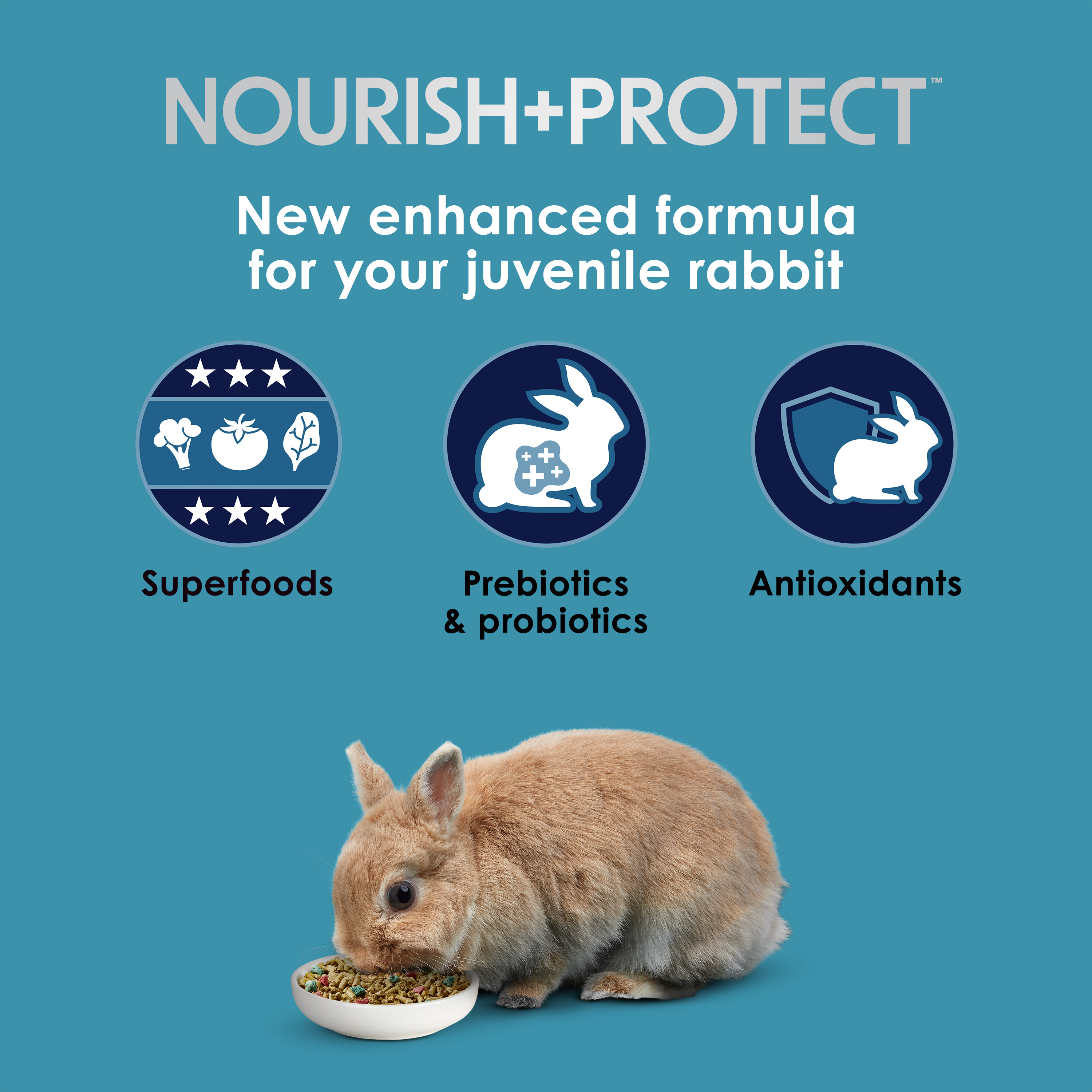 NOURISH+PROTECT™

New enhanced formula for your juvenile rabbit

Superfoods

Prebiotics & probiotics

Antioxidants